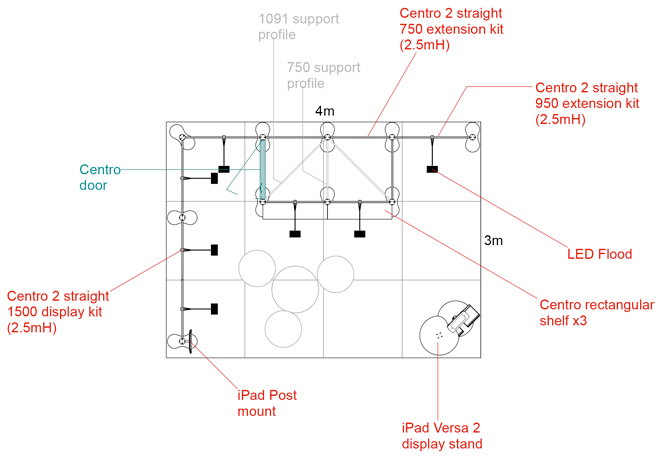 1091 support profile

Centro 2 straight 750 extension kit (2.5mH)

750 support profile

Centro 2 straight 950 extension kit (2.5mH)

4m

Centro door

3m

LED Flood

Centro 2 straight 1500 display kit (2.5mH)

Centro rectangular shelf x3

iPad Post mount

iPad Versa 2 display stand